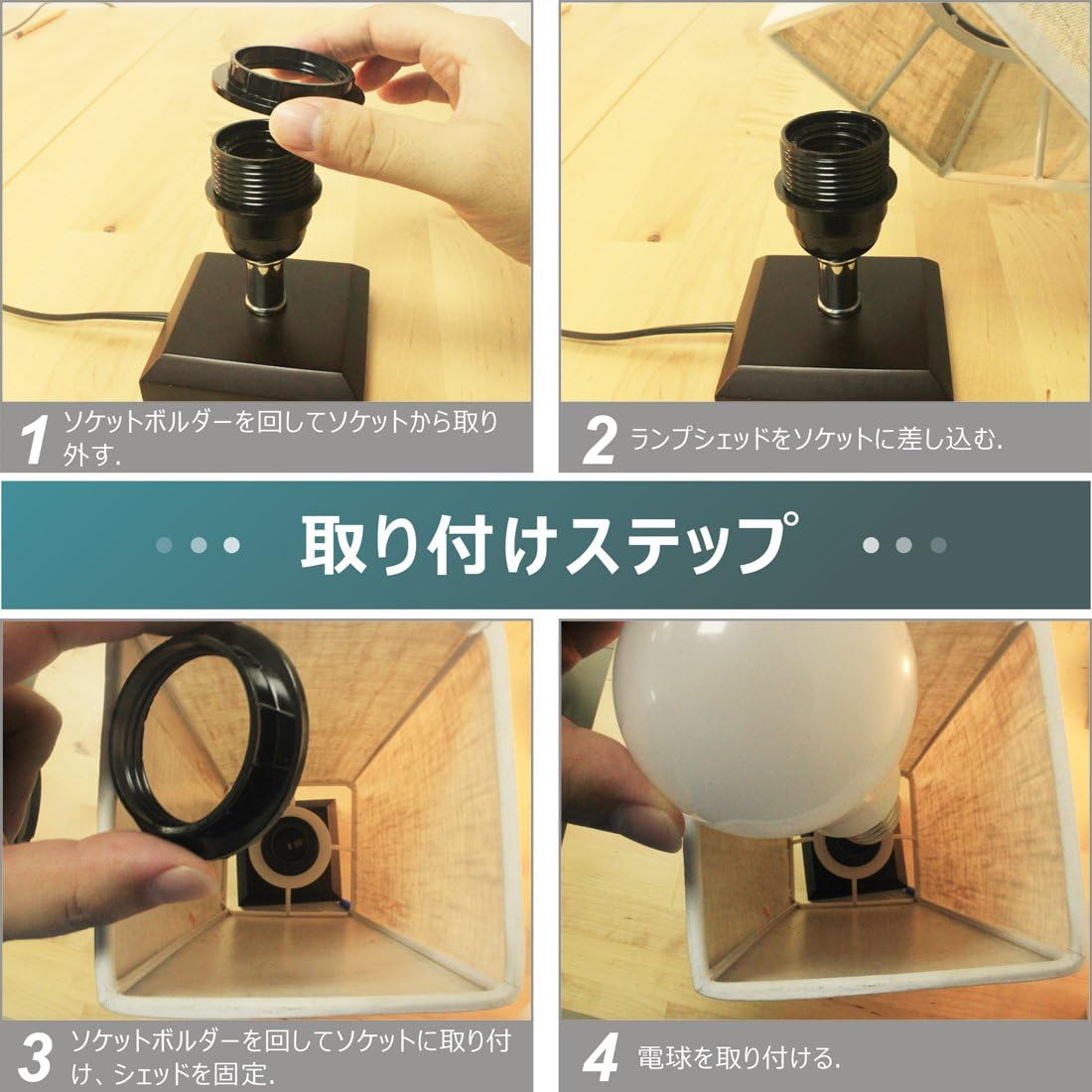 1 ソケットボルダーを回してソケットから取り外す.

2 ランプシェッドをソケットに差し込む.

取り付けステップ

3 ソケットボルダーを回してソケットに取り付け、シェッドを固定.

4 電球を取り付ける.